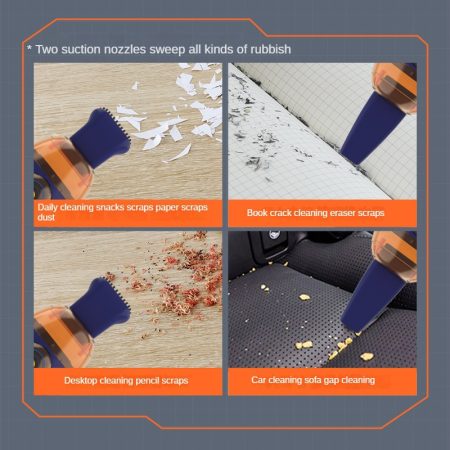 * Two suction nozzles sweep all kinds of rubbish

Daily cleaning snacks scraps paper scraps dust

Book crack cleaning eraser scraps

Desktop cleaning pencil scraps

Car cleaning sofa gap cleaning